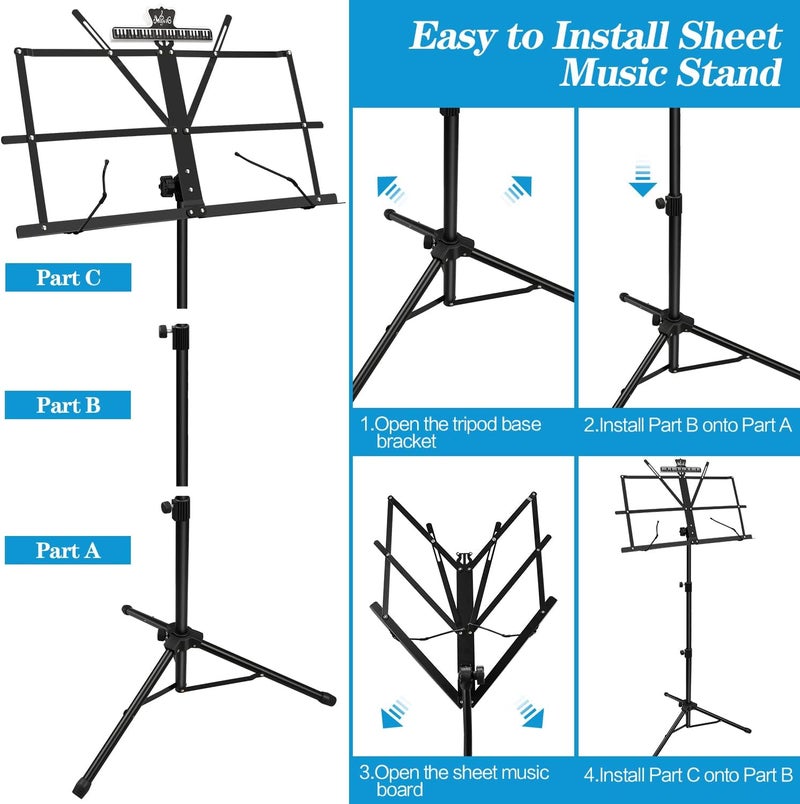 Easy to Install Sheet Music Stand

Part C

Part B

Part A

1.Open the tripod base bracket

2.Install Part B onto Part A

3.Open the sheet music board

4.Install Part C onto Part B